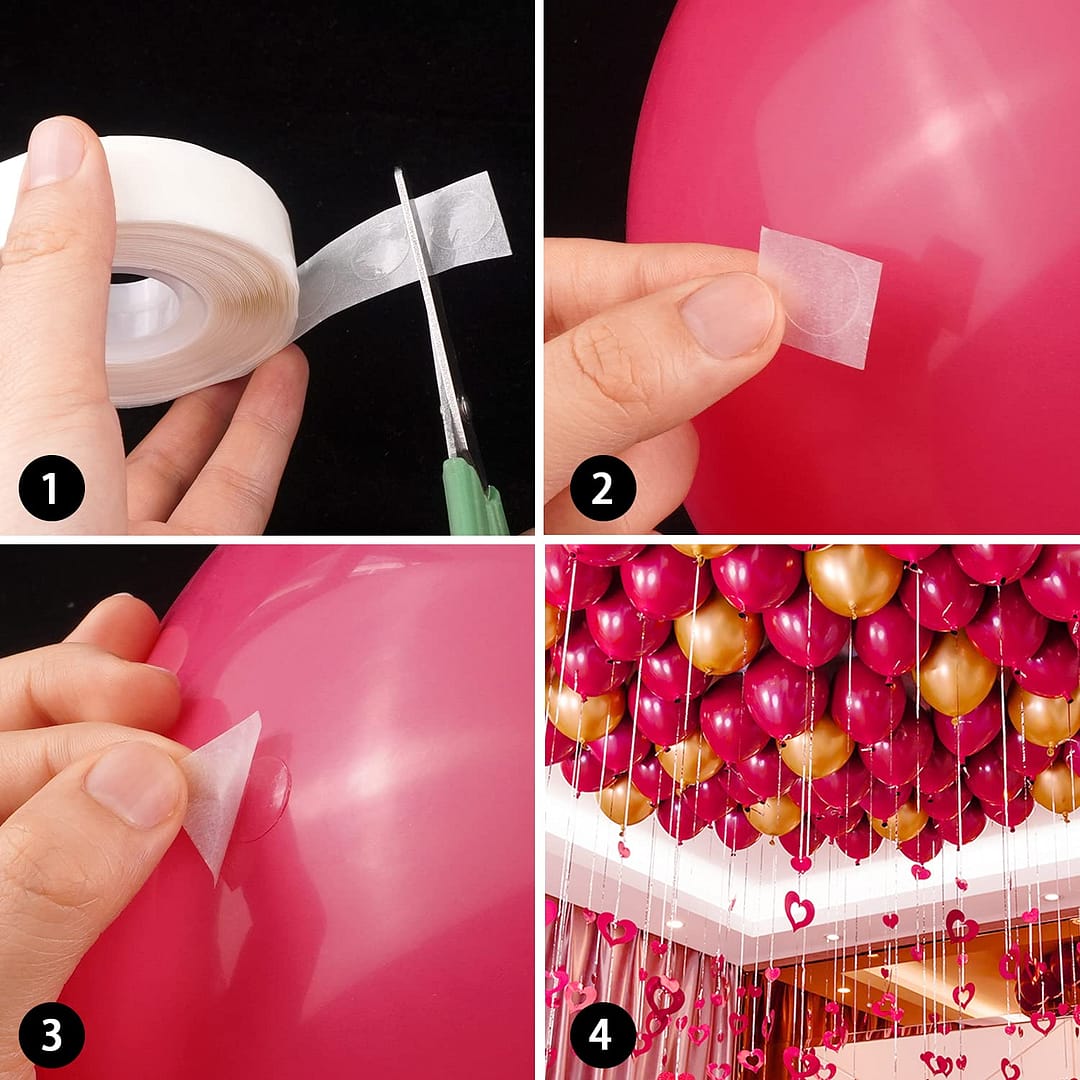 1

2

3

4